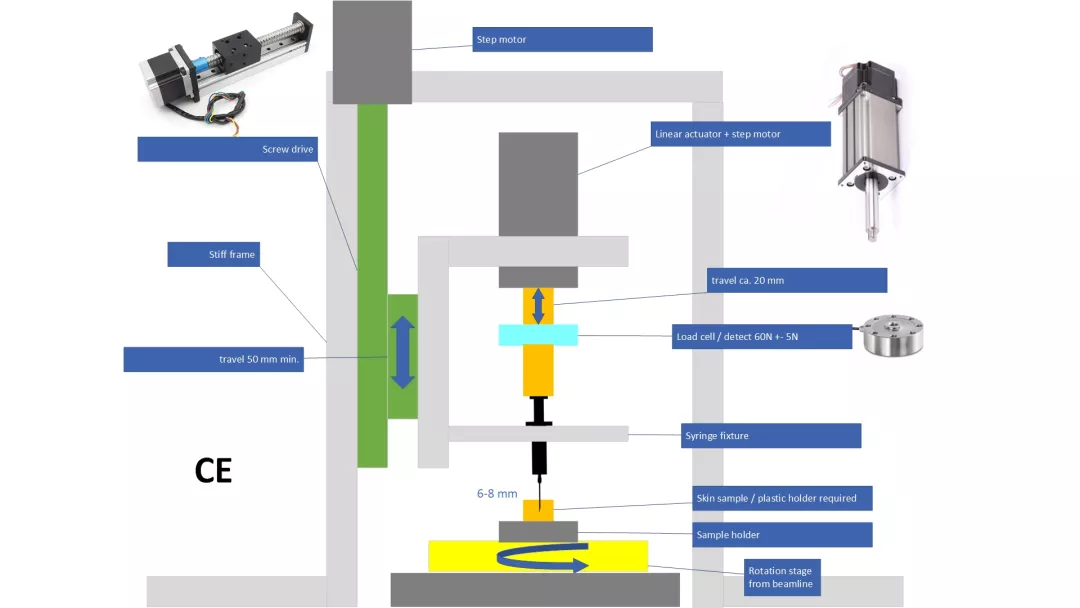 Step motor

Screw drive

Linear actuator + step motor

Stiff frame

travel ca. 20 mm

Load cell / detect 60N +- 5N

travel 50 mm min.

Syringe fixture

CE

6-8 mm

Skin sample / plastic holder required

Sample holder

Rotation stage from beamline